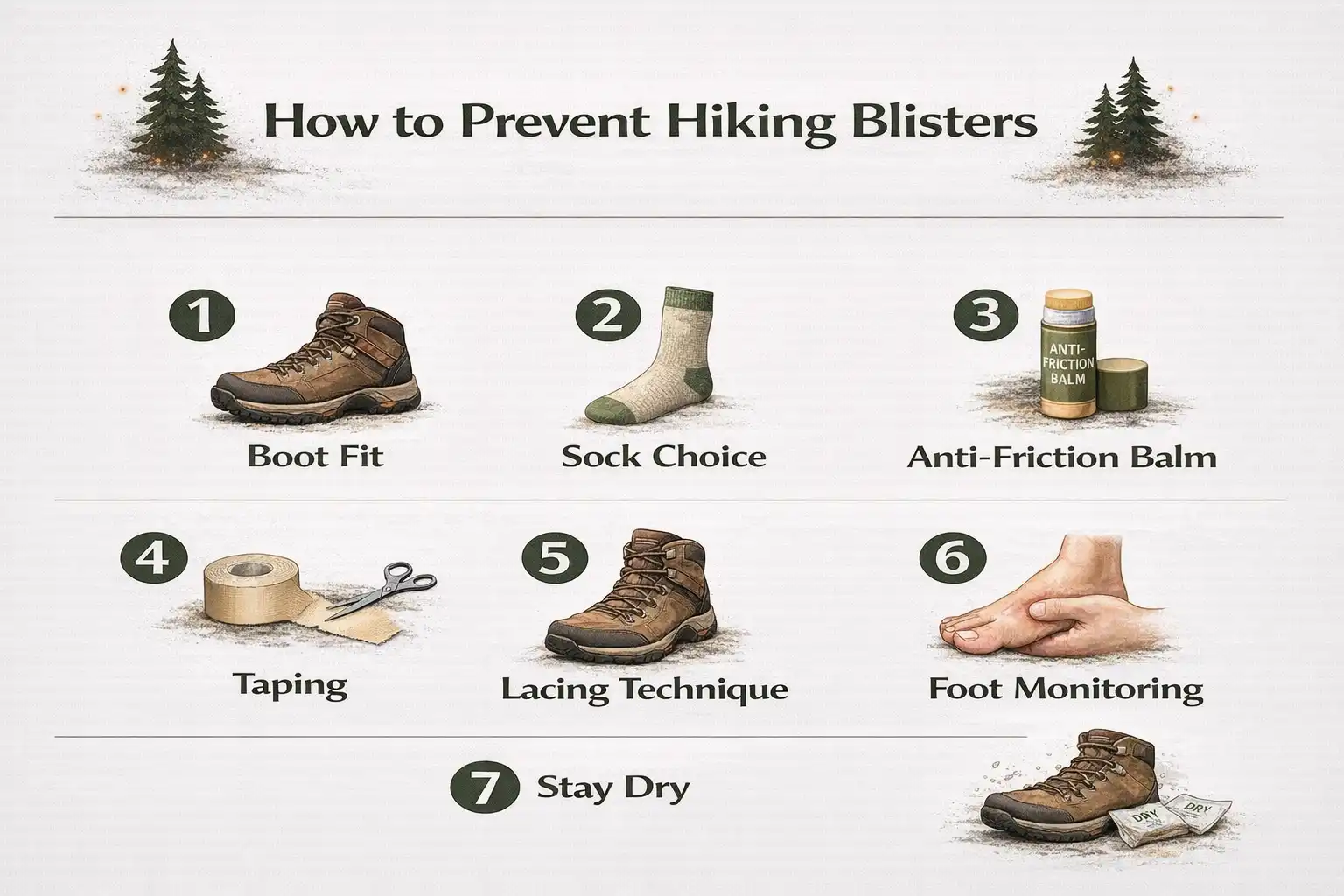 How to Prevent Hiking Blisters

1
Boot Fit

2
Sock Choice

3
ANTI-FRICTION BALM
Anti-Friction Balm

4
Taping

5
Lacing Technique

6
Foot Monitoring

7 Stay Dry

DRY
DRY