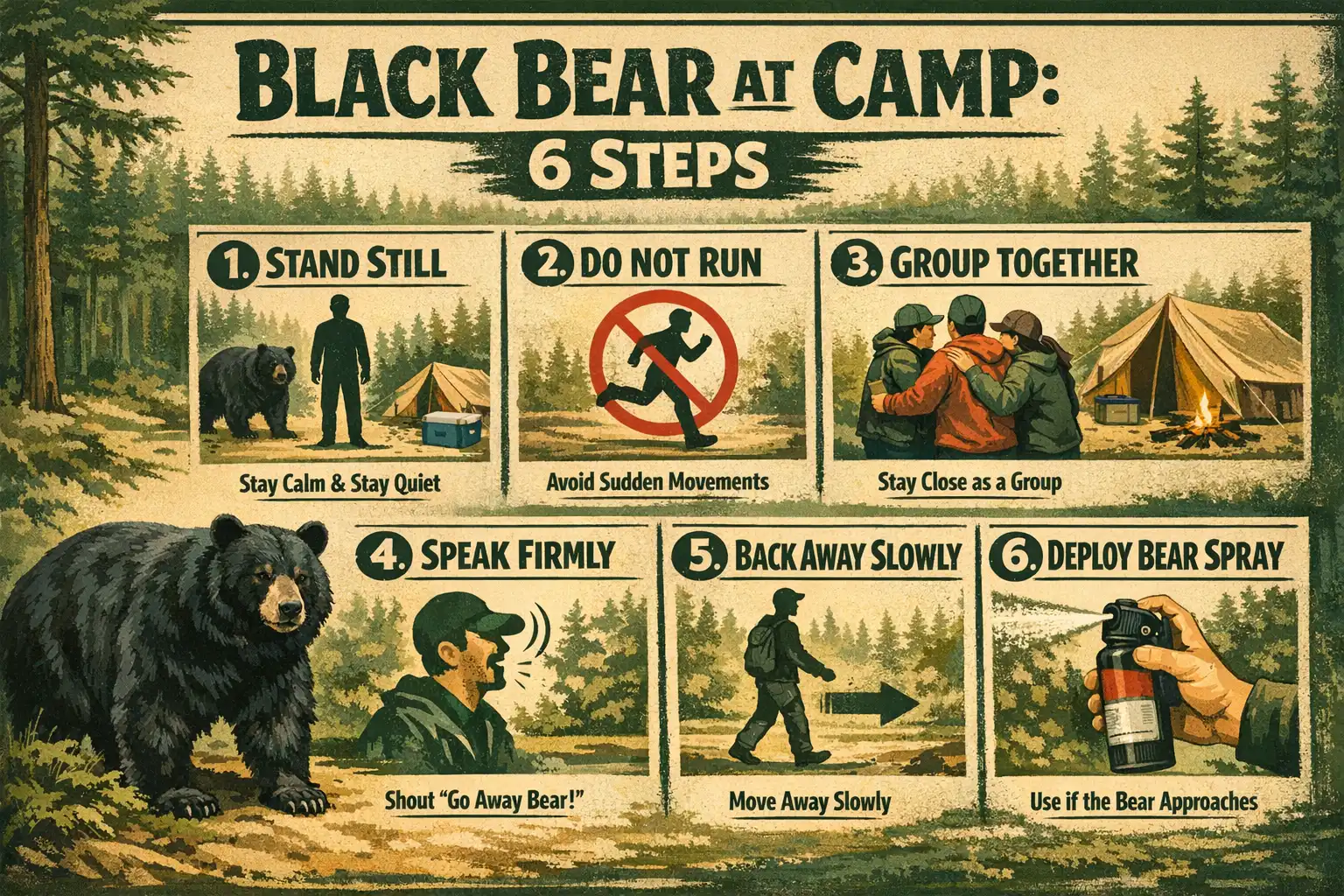 BLACK BEAR AT CAMP:
6 STEPS

1. STAND STILL
Stay Calm & Stay Quiet

2. DO NOT RUN
Avoid Sudden Movements

3. GROUP TOGETHER
Stay Close as a Group

4. SPEAK FIRMLY
Shout "Go Away Bear!"

5. BACK AWAY SLOWLY
Move Away Slowly

6. DEPLOY BEAR SPRAY
Use if the Bear Approaches