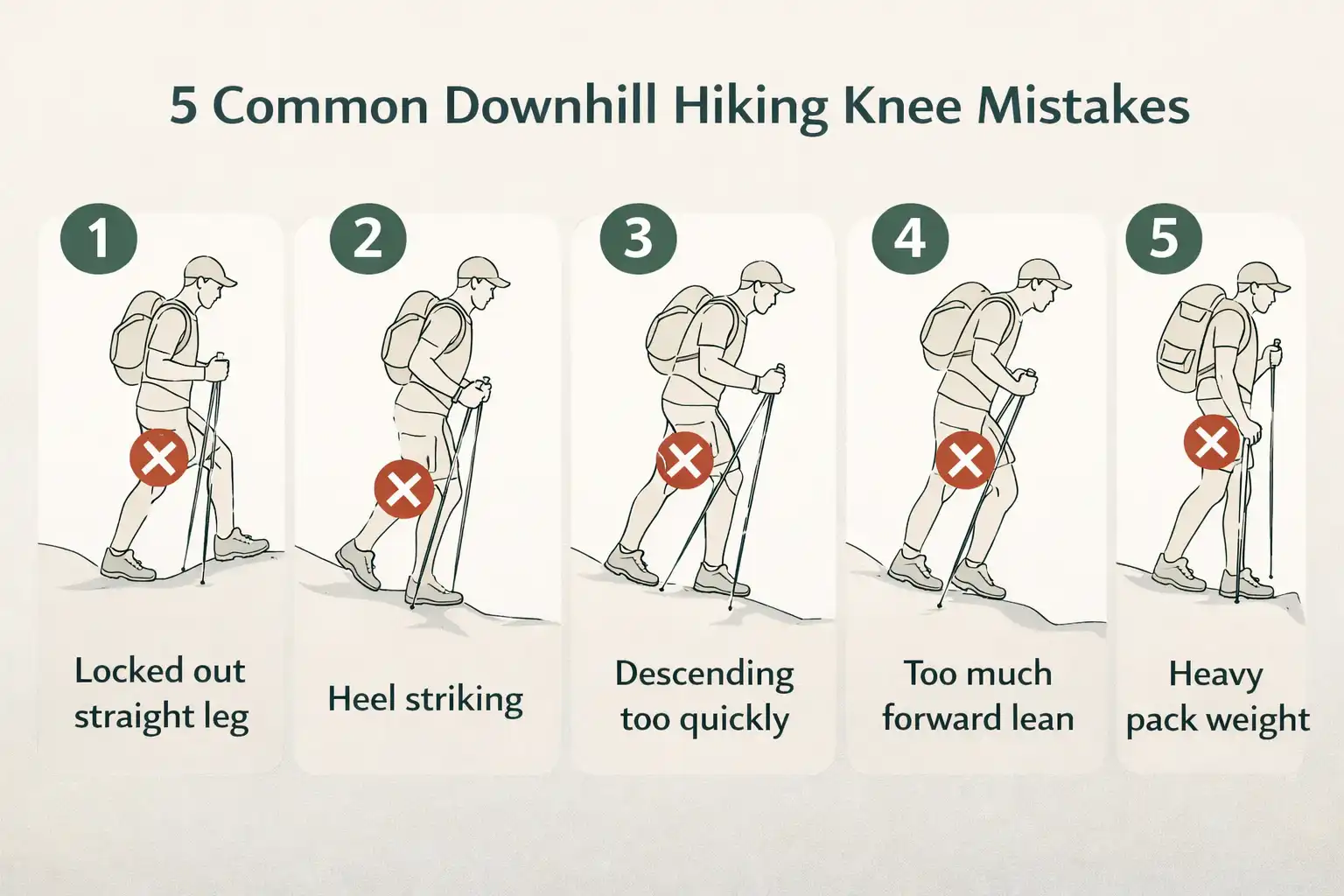 5 Common Downhill Hiking Knee Mistakes

1

Locked out straight leg

2

Heel striking

3

Descending too quickly

4

Too much forward lean

5

Heavy pack weight