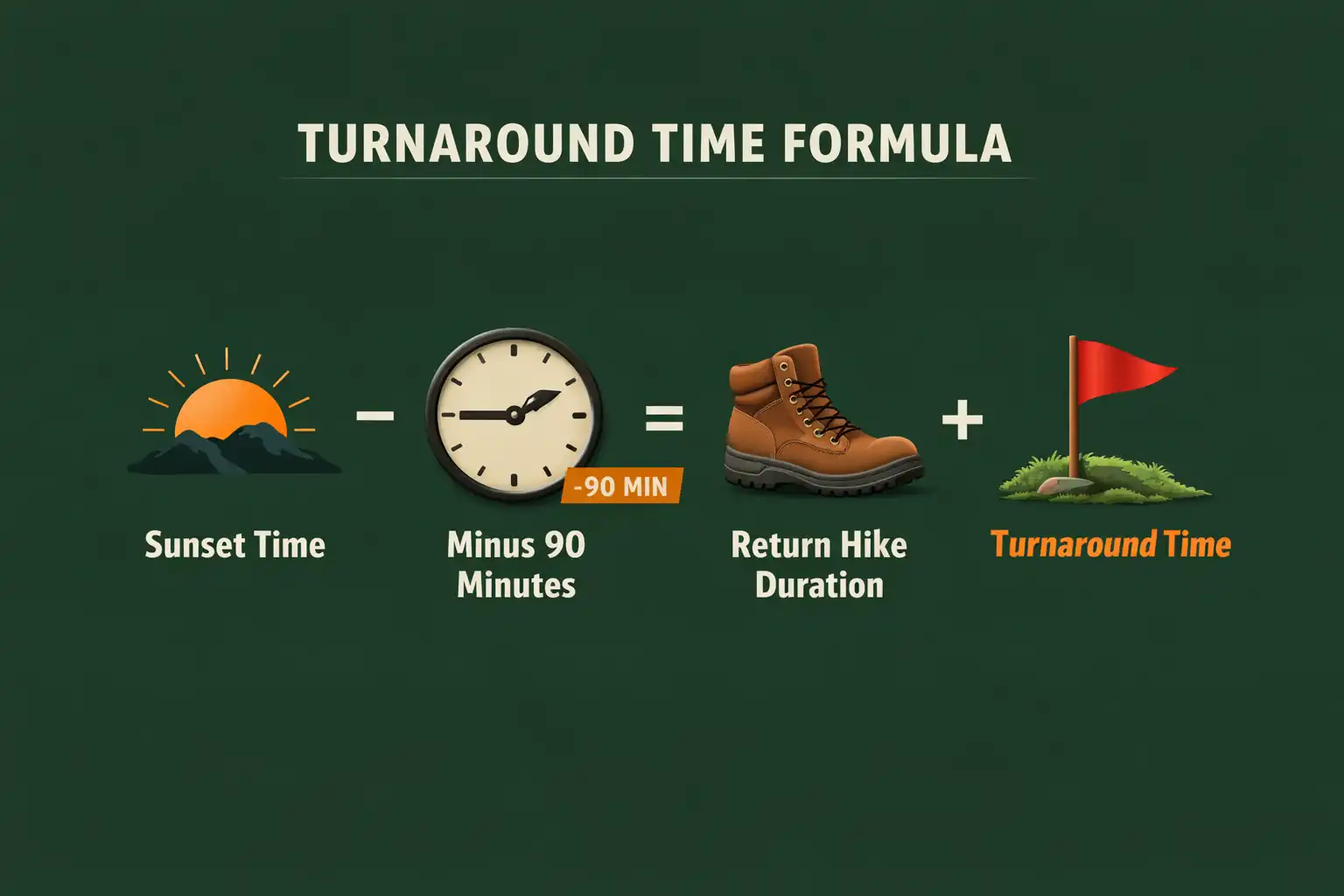 TURNAROUND TIME FORMULA

− = +

-90 MIN

Sunset Time

Minus 90 Minutes

Return Hike Duration

Turnaround Time