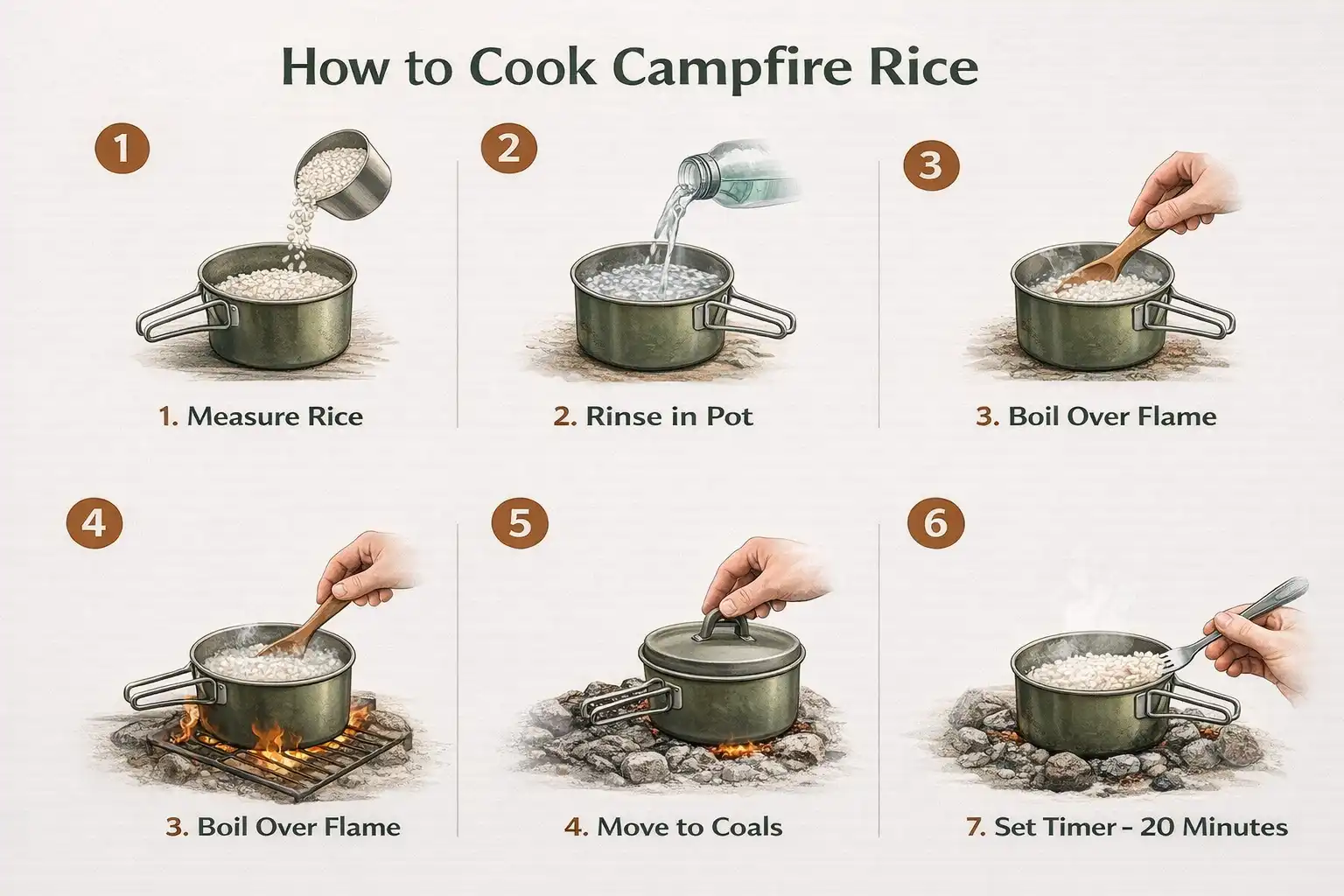 How to Cook Campfire Rice

1

1. Measure Rice

2

2. Rinse in Pot

3

3. Boil Over Flame

4

3. Boil Over Flame

5

4. Move to Coals

6

7. Set Timer – 20 Minutes