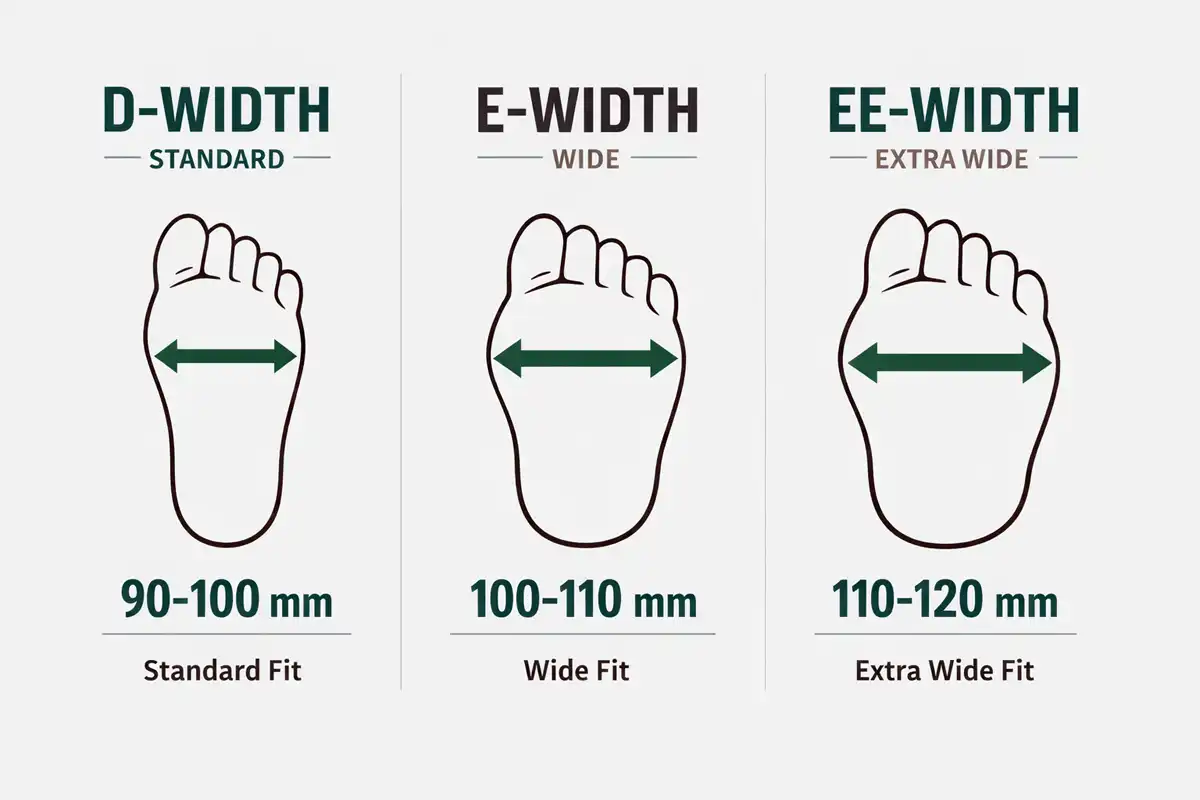 D-WIDTH
STANDARD

90-100 mm

Standard Fit

E-WIDTH
WIDE

100-110 mm

Wide Fit

EE-WIDTH
EXTRA WIDE

110-120 mm

Extra Wide Fit