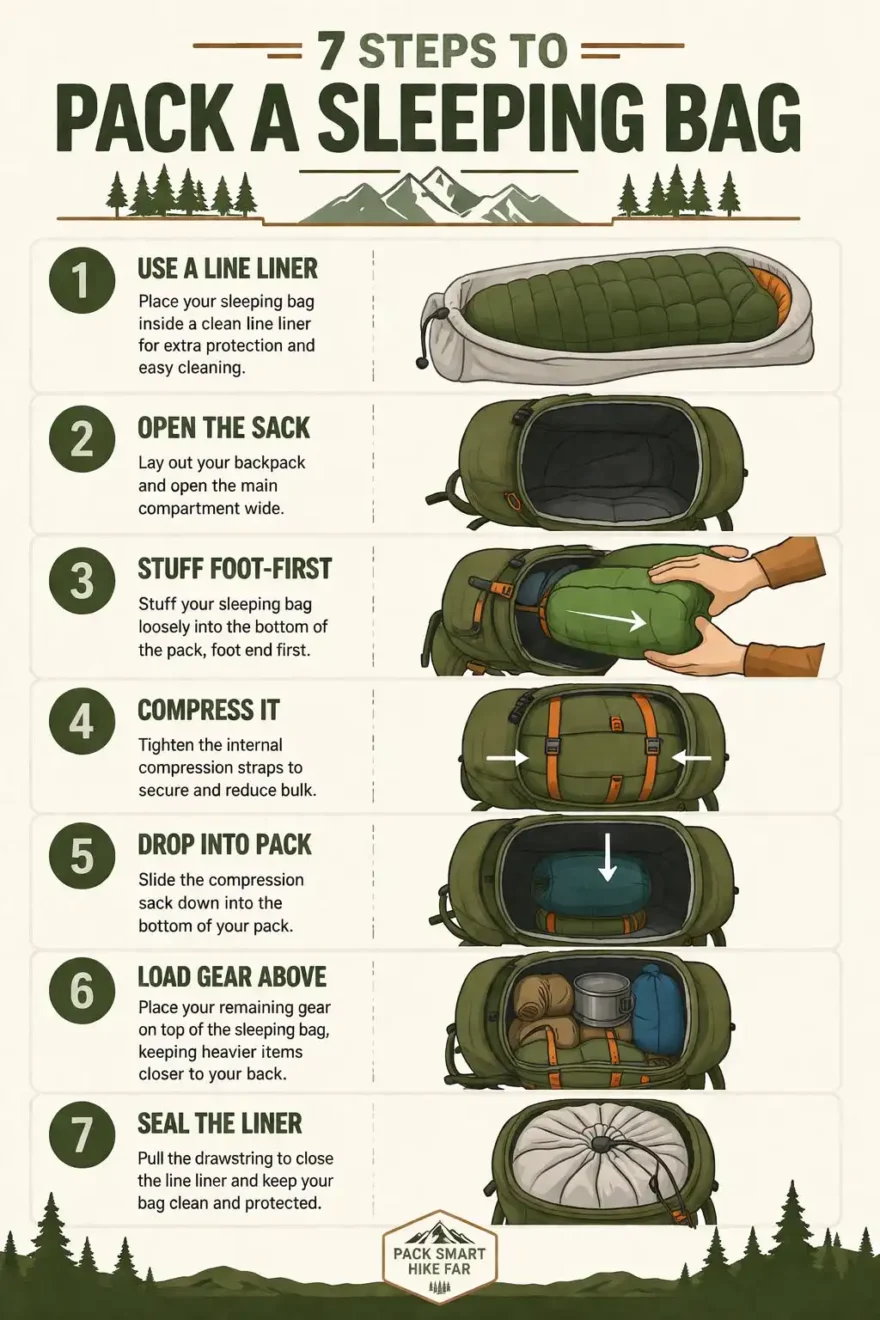 7 STEPS TO
PACK A SLEEPING BAG

1
USE A LINE LINER
Place your sleeping bag inside a clean line liner for extra protection and easy cleaning.

2
OPEN THE SACK
Lay out your backpack and open the main compartment wide.

3
STUFF FOOT-FIRST
Stuff your sleeping bag loosely into the bottom of the pack, foot end first.

4
COMPRESS IT
Tighten the internal compression straps to secure and reduce bulk.

5
DROP INTO PACK
Slide the compression sack down into the bottom of your pack.

6
LOAD GEAR ABOVE
Place your remaining gear on top of the sleeping bag, keeping heavier items closer to your back.

7
SEAL THE LINER
Pull the drawstring to close the line liner and keep your bag clean and protected.

PACK SMART
HIKE FAR