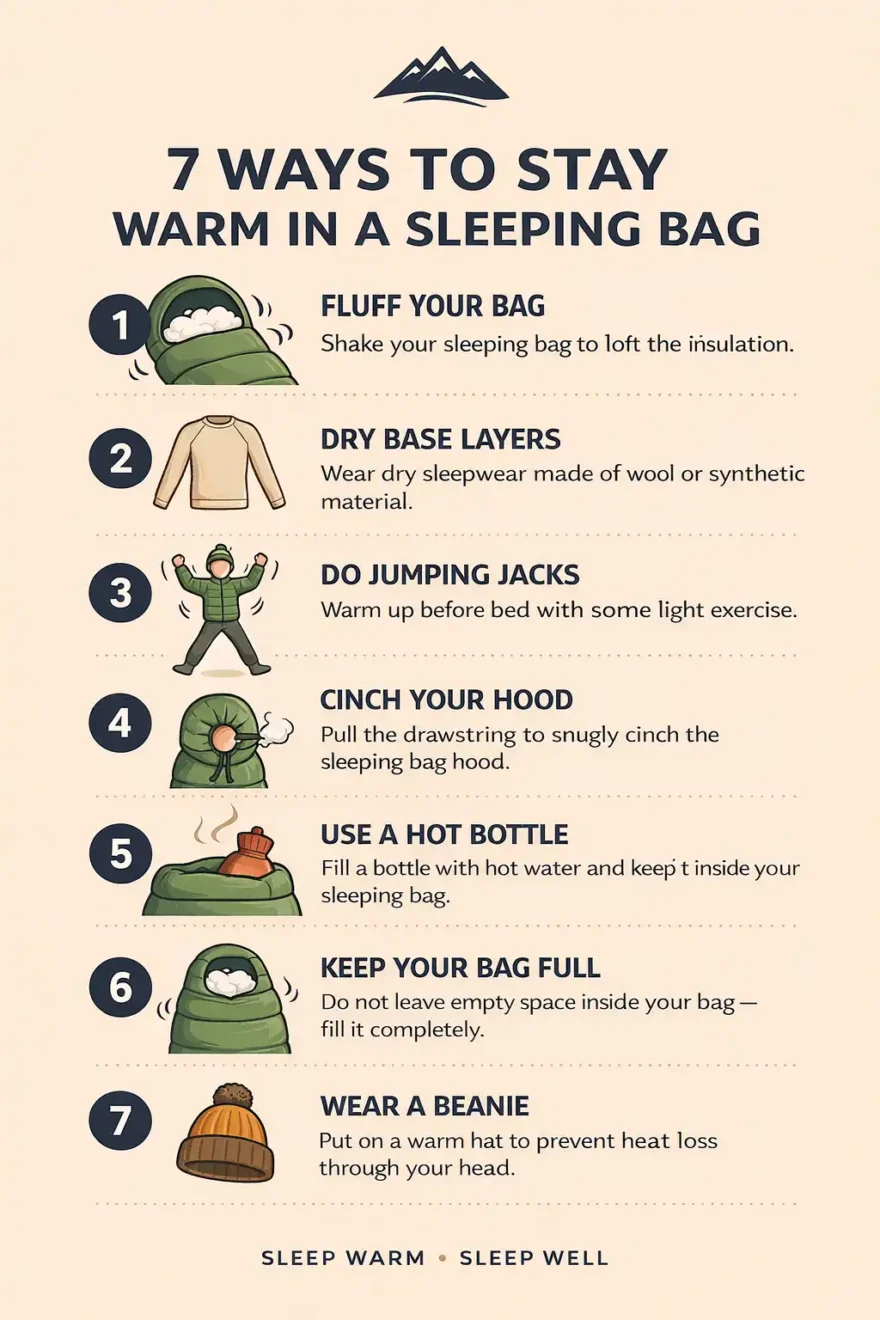 7 WAYS TO STAY WARM IN A SLEEPING BAG

1

FLUFF YOUR BAG

Shake your sleeping bag to loft the insulation.

2

DRY BASE LAYERS

Wear dry sleepwear made of wool or synthetic material.

3

DO JUMPING JACKS

Warm up before bed with some light exercise.

4

CINCH YOUR HOOD

Pull the drawstring to snugly cinch the sleeping bag hood.

5

USE A HOT BOTTLE

Fill a bottle with hot water and keep t inside your sleeping bag.

6

KEEP YOUR BAG FULL

Do not leave empty space inside your bag — fill it completely.

7

WEAR A BEANIE

Put on a warm hat to prevent heat loss through your head.

SLEEP WARM • SLEEP WELL