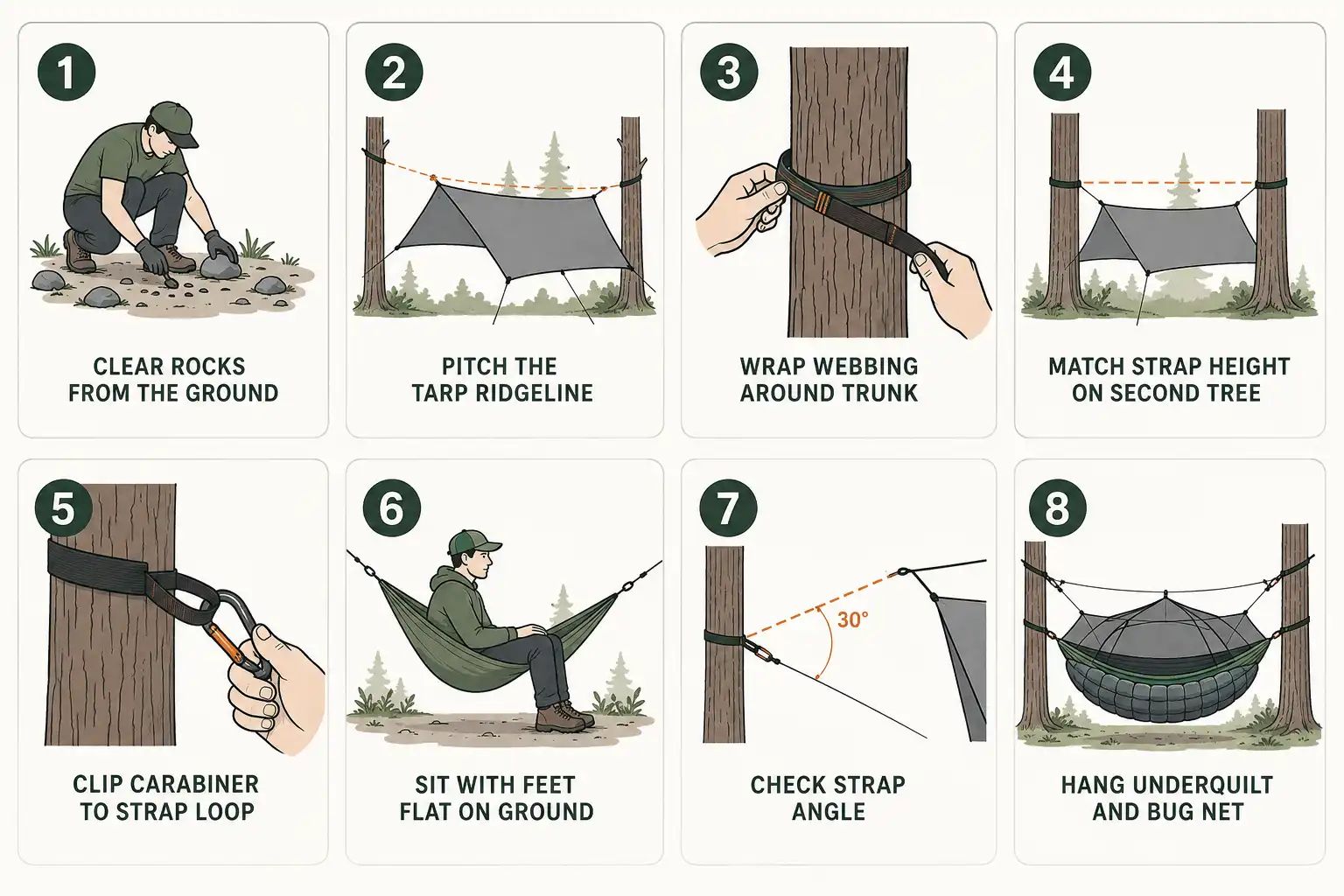 1

CLEAR ROCKS FROM THE GROUND

2

PITCH THE TARP RIDGELINE

3

WRAP WEBBING AROUND TRUNK

4

MATCH STRAP HEIGHT ON SECOND TREE

5

CLIP CARABINER TO STRAP LOOP

6

SIT WITH FEET FLAT ON GROUND

7

30°

CHECK STRAP ANGLE

8

HANG UNDERQUILT AND BUG NET