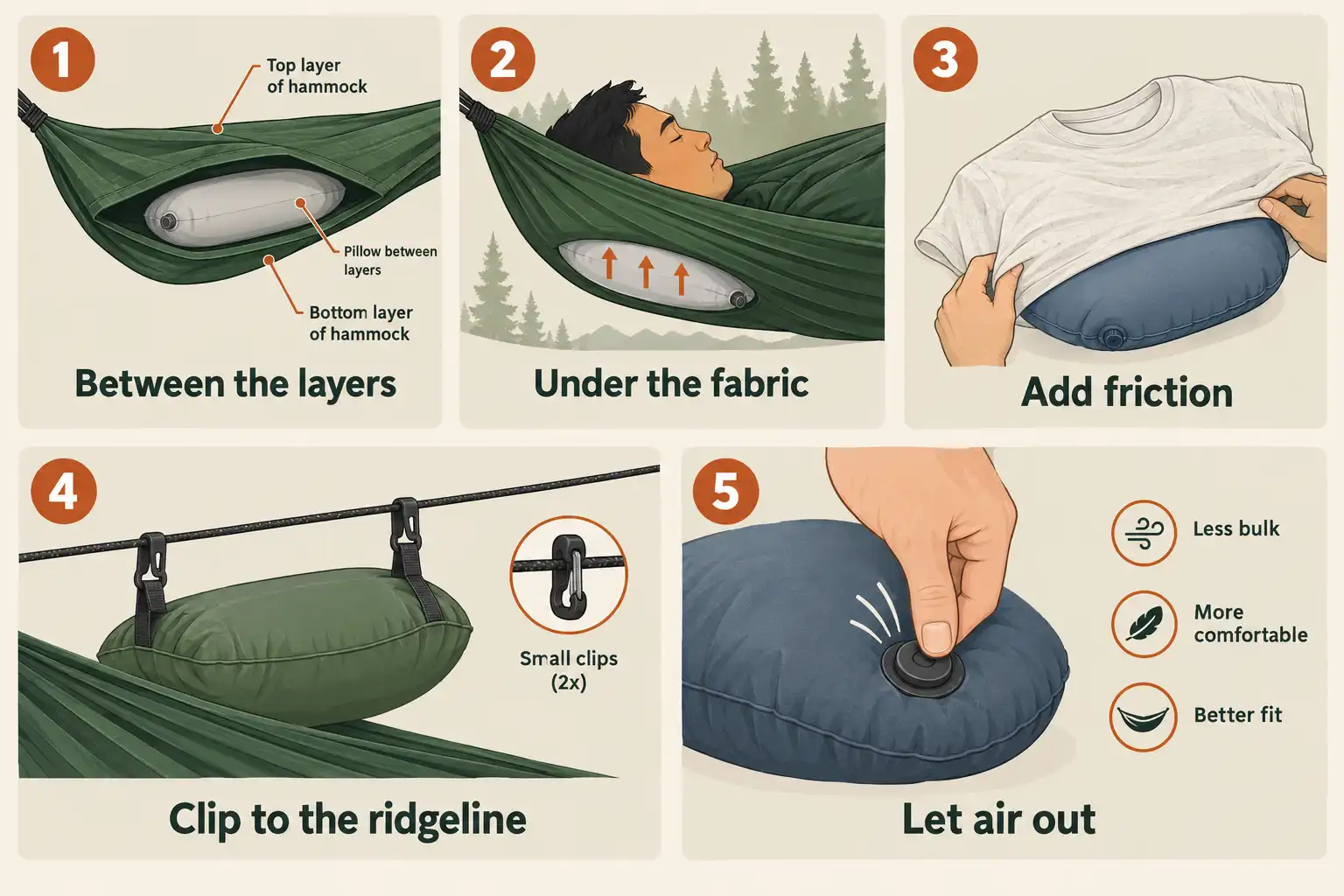 1

Top layer of hammock

Pillow between layers

Bottom layer of hammock

Between the layers

2

Under the fabric

3

Add friction

4

Small clips (2x)

Clip to the ridgeline

5

Less bulk

More comfortable

Better fit

Let air out